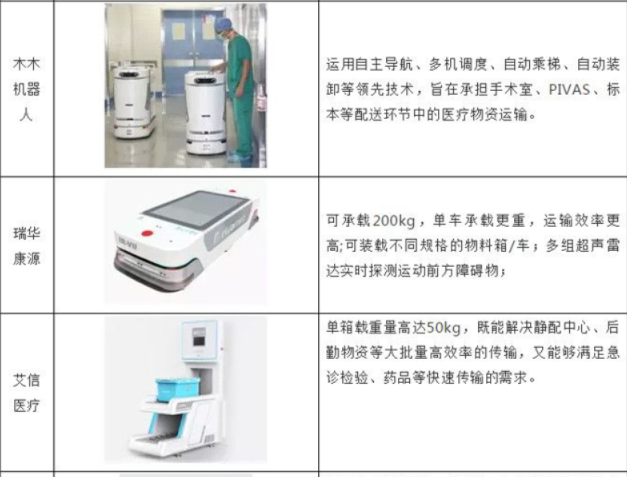 | | | |
|---|---|---|
| 木木机器人 | | 运用自主导航、多机调度、自动乘梯、自动装卸等领先技术，旨在承担手术室、PIVAS、标本等配送环节中的医疗物资运输。 |
| 瑞华康源 | | 可承载200kg，单车承载更重，运输效率更高;可装载不同规格的物料箱/车；多组超声雷达实时探测运动前方障碍物； |
| 艾信医疗 | | 单箱载重量高达50kg，既能解决静配中心、后勤物资等大批量高效率的传输，又能够满足急诊检验、药品等快速传输的需求。 |